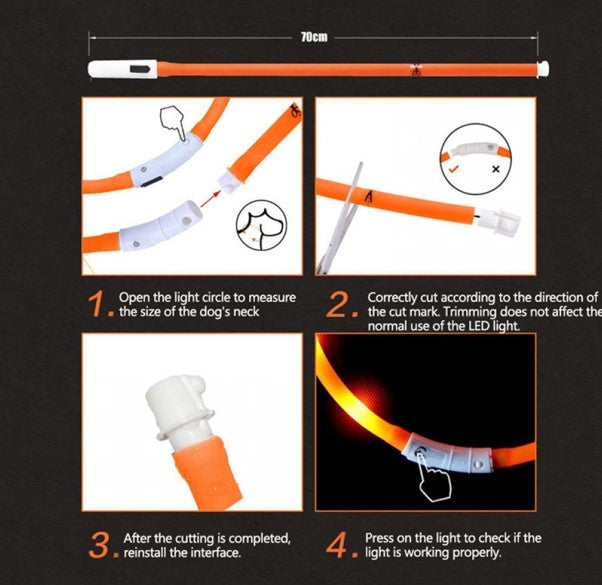 70cm

1. Open the light circle to measure the size of the dog's neck

2. Correctly cut according to the direction of the cut mark. Trimming does not affect the normal use of the LED light.

3. After the cutting is completed, reinstall the interface.

4. Press on the light to check if the light is working properly.